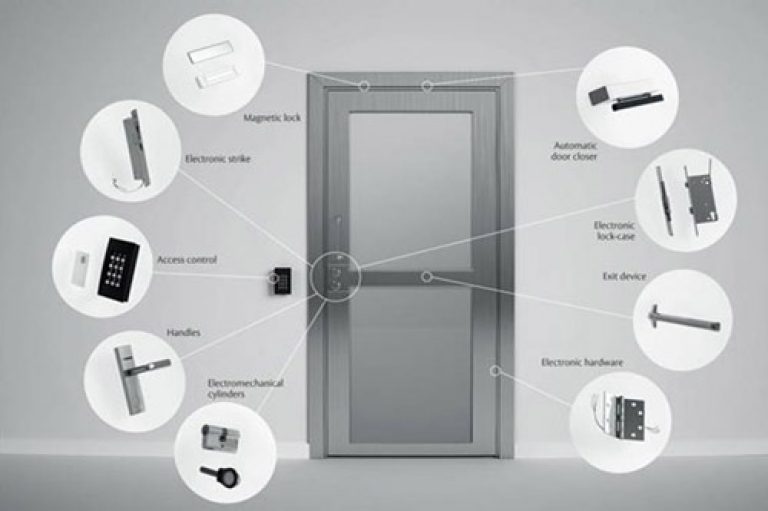 Magnetic lock

Electronic strike

Access control

Handles

Electromechanical cylinders

Automatic door closer

Electronic lock-case

Exit device

Electronic hardware